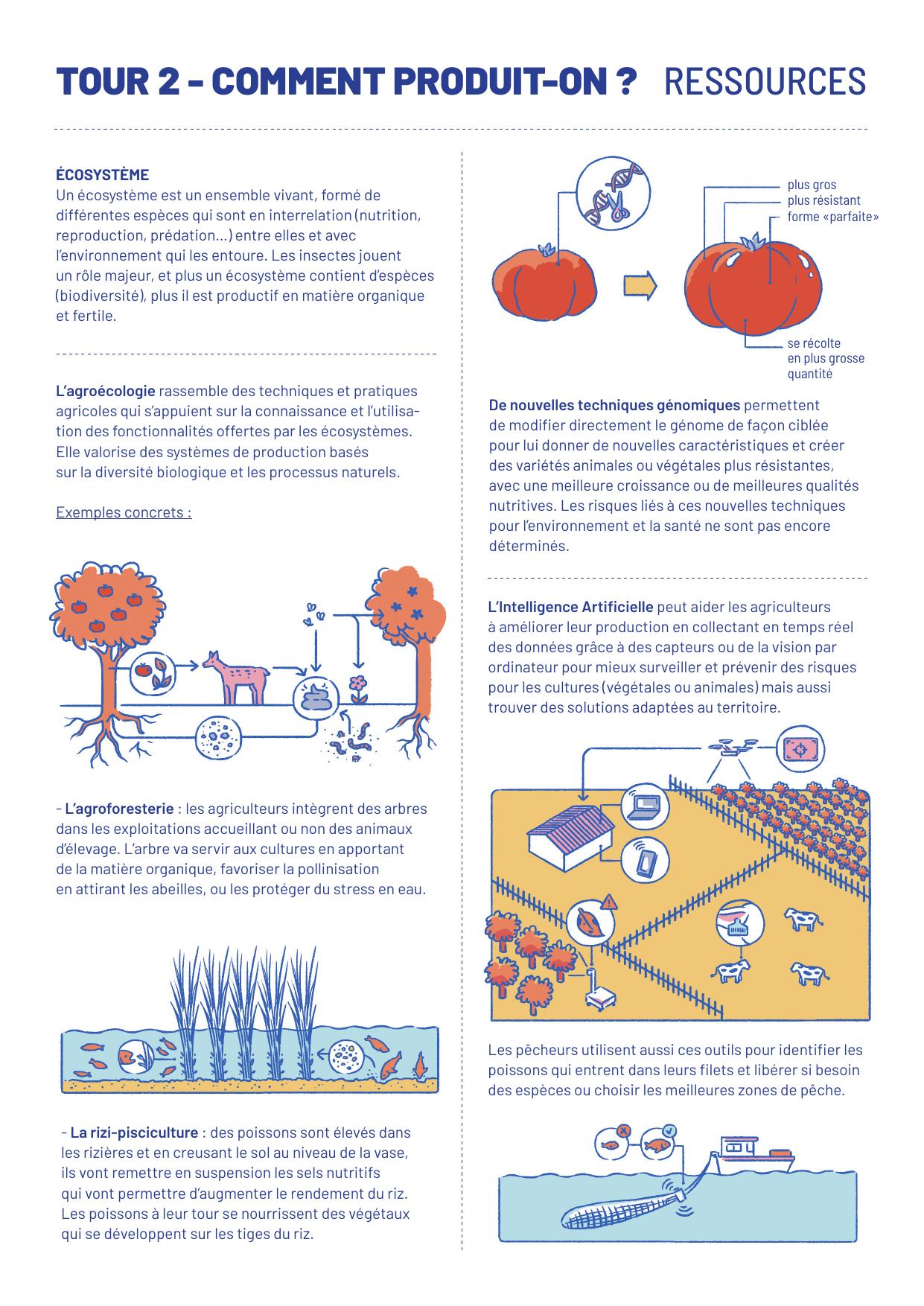 TOUR 2 - COMMENT PRODUIT-ON ? RESSOURCES

ÉCOSYSTÈME
Un écosystème est un ensemble vivant, formé de différentes espèces qui sont en interrelation (nutrition, reproduction, prédation...) entre elles et avec l'environnement qui les entoure. Les insectes jouent un rôle majeur, et plus un écosystème contient d'espèces (biodiversité), plus il est productif en matière organique et fertile.

L'agroécologie rassemble des techniques et pratiques agricoles qui s'appuient sur la connaissance et l'utilisation des fonctionnalités offertes par les écosystèmes. Elle valorise des systèmes de production basés sur la diversité biologique et les processus naturels.

Exemples concrets :

- L'agroforesterie : les agriculteurs intègrent des arbres dans les exploitations accueillant ou non des animaux d'élevage. L'arbre va servir aux cultures en apportant de la matière organique, favoriser la pollinisation en attirant les abeilles, ou les protéger du stress en eau.

- La rizi-pisciculture : des poissons sont élevés dans les rizières et en creusant le sol au niveau de la vase, ils vont remettre en suspension les sels nutritifs qui vont permettre d'augmenter le rendement du riz. Les poissons à leur tour se nourrissent des végétaux qui se développent sur les tiges du riz.

plus gros
plus résistant
forme «parfaite»

se récolte
en plus grosse
quantité

De nouvelles techniques génomiques permettent de modifier directement le génome de façon ciblée pour lui donner de nouvelles caractéristiques et créer des variétés animales ou végétales plus résistantes, avec une meilleure croissance ou de meilleures qualités nutritives. Les risques liés à ces nouvelles techniques pour l'environnement et la santé ne sont pas encore déterminés.

L'Intelligence Artificielle peut aider les agriculteurs à améliorer leur production en collectant en temps réel des données grâce à des capteurs ou de la vision par ordinateur pour mieux surveiller et prévenir des risques pour les cultures (végétales ou animales) mais aussi trouver des solutions adaptées au territoire.

Les pêcheurs utilisent aussi ces outils pour identifier les poissons qui entrent dans leurs filets et libérer si besoin des espèces ou choisir les meilleures zones de pêche.